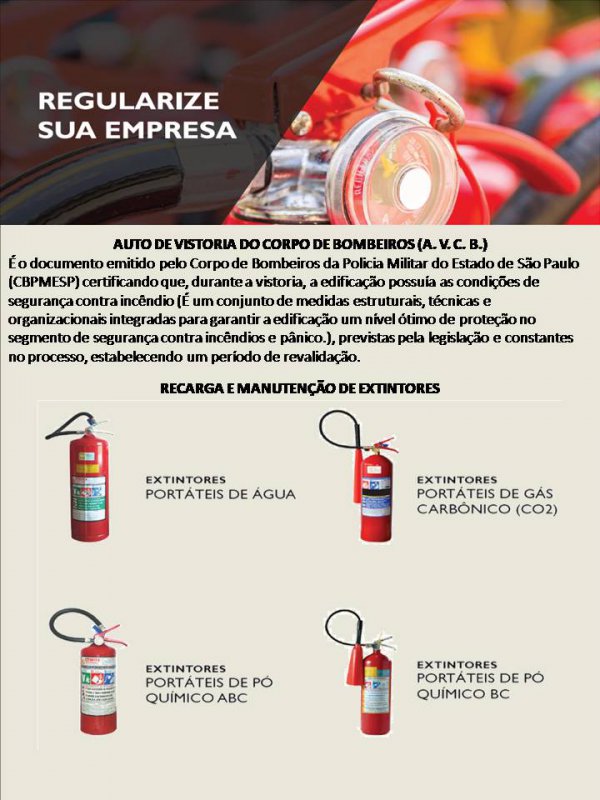 REGULARIZE SUA EMPRESA

AUTO DE VISTORIA DO CORPO DE BOMBEIROS (A. V. C. B.)

É o documento emitido pelo Corpo de Bombeiros da Policia Militar do Estado de São Paulo (CBPMESP) certificando que, durante a vistoria, a edificação possuía as condições de segurança contra incêndio (É um conjunto de medidas estruturais, técnicas e organizacionais integradas para garantir a edificação um nível ótimo de proteção no segmento de segurança contra incêndios e pânico.), previstas pela legislação e constantes no processo, estabelecendo um período de revalidação.

RECARGA E MANUTENÇÃO DE EXTINTORES

EXTINTORES PORTÁTEIS DE ÁGUA

EXTINTORES PORTÁTEIS DE GÁS CARBÔNICO (CO2)

EXTINTORES PORTÁTEIS DE PÓ QUÍMICO ABC

EXTINTORES PORTÁTEIS DE PÓ QUÍMICO BC