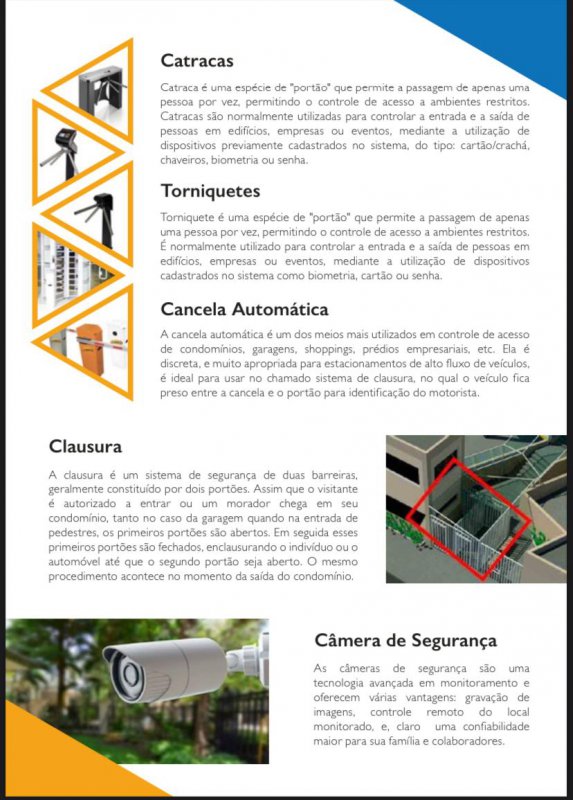 Catracas

Catraca é uma espécie de "portão" que permite a passagem de apenas uma pessoa por vez, permitindo o controle de acesso a ambientes restritos. Catracas são normalmente utilizadas para controlar a entrada e a saída de pessoas em edifícios, empresas ou eventos, mediante a utilização de dispositivos previamente cadastrados no sistema, do tipo: cartão/crachá, chaveiros, biometria ou senha.

Torniquetes

Torniquete é uma espécie de "portão" que permite a passagem de apenas uma pessoa por vez, permitindo o controle de acesso a ambientes restritos. É normalmente utilizado para controlar a entrada e a saída de pessoas em edifícios, empresas ou eventos, mediante a utilização de dispositivos cadastrados no sistema como biometria, cartão ou senha.

Cancela Automática

A cancela automática é um dos meios mais utilizados em controle de acesso de condomínios, garagens, shoppings, prédios empresariais, etc. Ela é discreta, e muito apropriada para estacionamentos de alto fluxo de veículos, é ideal para usar no chamado sistema de clausura, no qual o veículo fica preso entre a cancela e o portão para identificação do motorista.

Clausura

A clausura é um sistema de segurança de duas barreiras, geralmente constituído por dois portões. Assim que o visitante é autorizado a entrar ou um morador chega em seu condomínio, tanto no caso da garagem quando na entrada de pedestres, os primeiros portões são abertos. Em seguida esses primeiros portões são fechados, enclausurando o indivíduo ou o automóvel até que o segundo portão seja aberto. O mesmo procedimento acontece no momento da saída do condomínio.

Câmera de Segurança

As câmeras de segurança são uma tecnologia avançada em monitoramento e oferecem várias vantagens: gravação de imagens, controle remoto do local monitorado, e, claro uma confiabilidade maior para sua família e colaboradores.